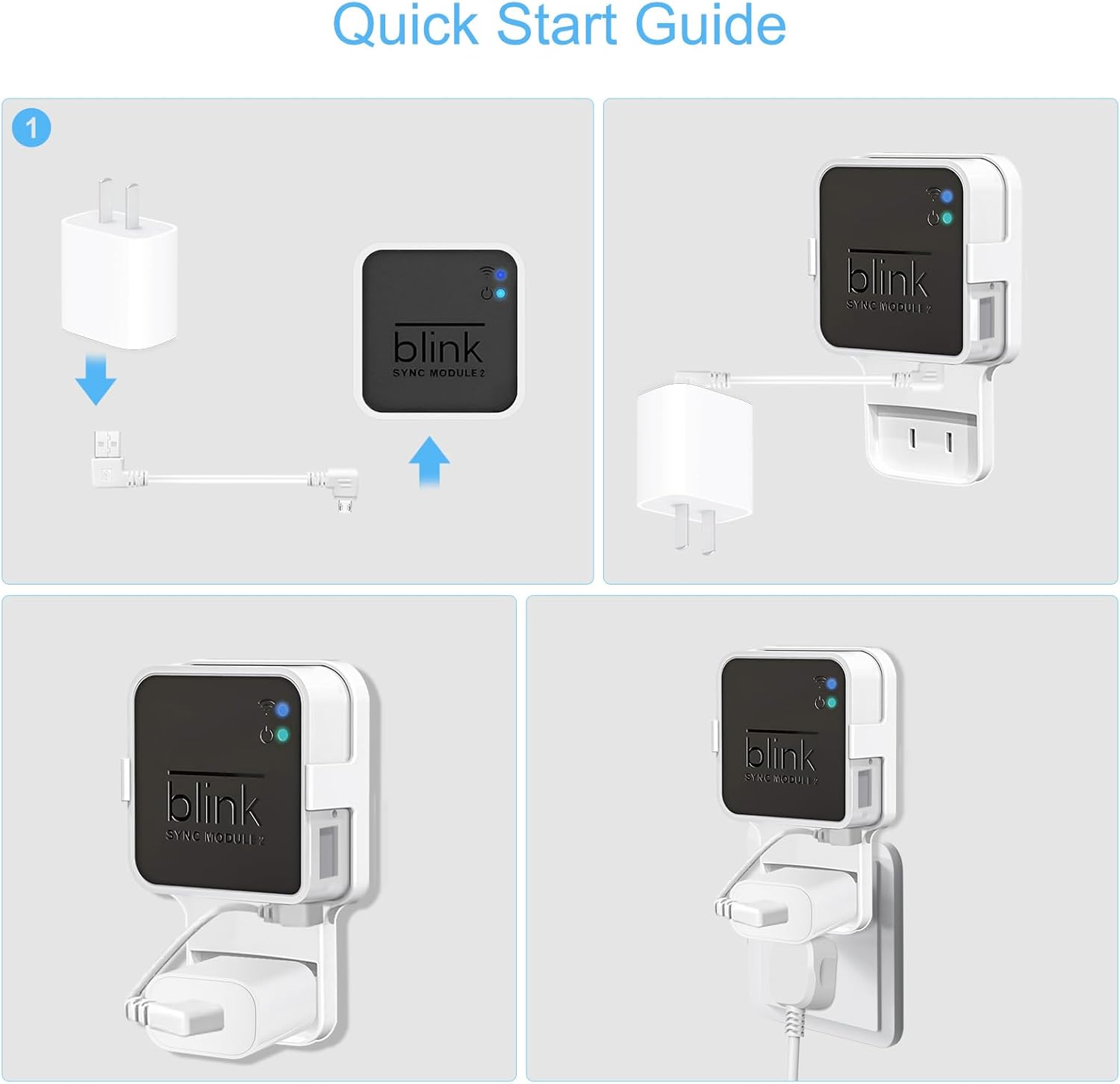 Quick Start Guide

1

blink
SYNC MODULE 2

blink
SYNC MODULE 2

blink
SYNC MODULE 2

blink
SYNC MODULE 2