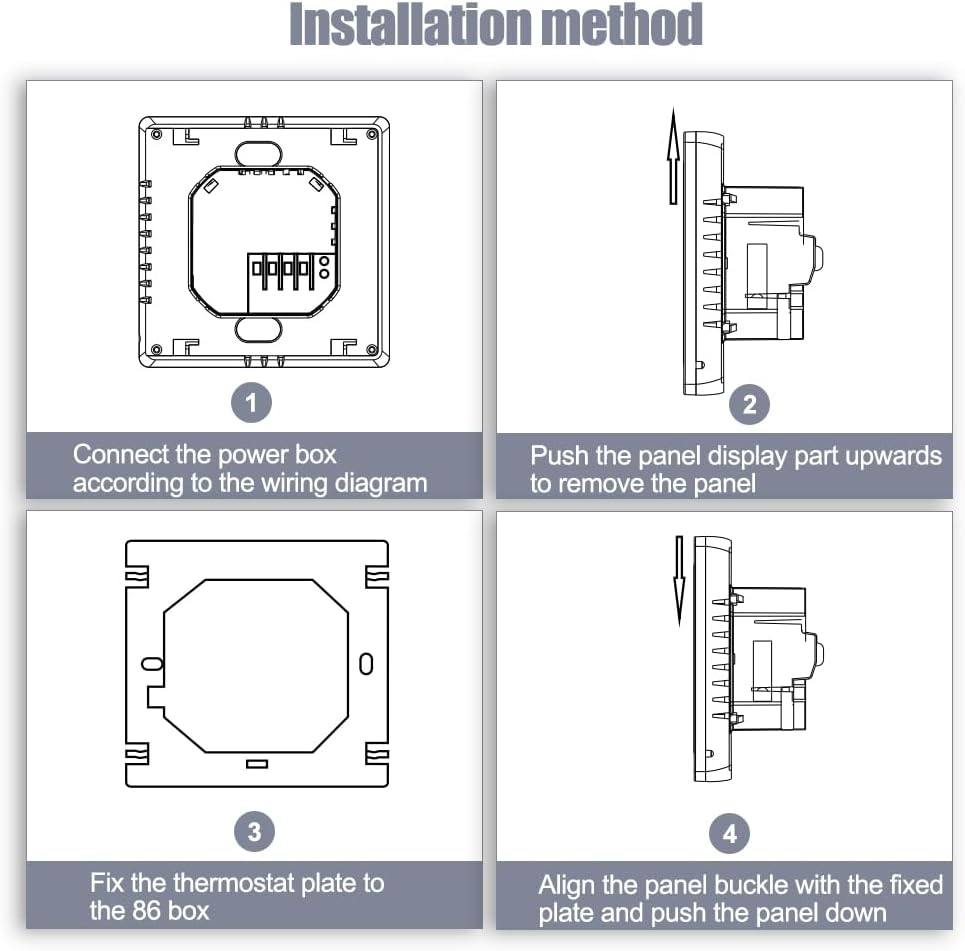 Installation method

1

Connect the power box according to the wiring diagram

2

Push the panel display part upwards to remove the panel

3

Fix the thermostat plate to the 86 box

4

Align the panel buckle with the fixed plate and push the panel down