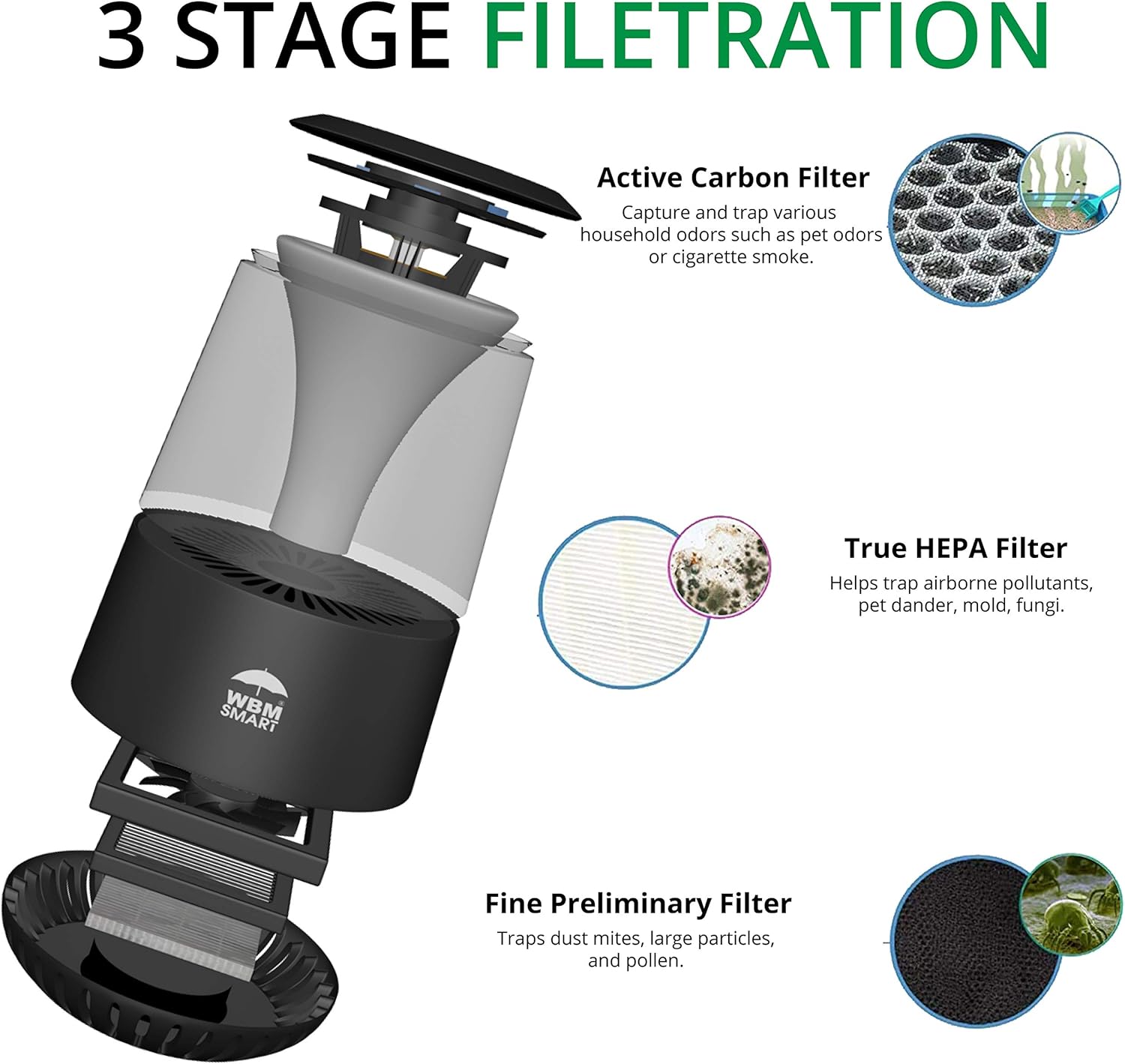 3 STAGE FILETRATION

Active Carbon Filter
Capture and trap various household odors such as pet odors or cigarette smoke.

True HEPA Filter
Helps trap airborne pollutants, pet dander, mold, fungi.

WBM SMART

Fine Preliminary Filter
Traps dust mites, large particles, and pollen.