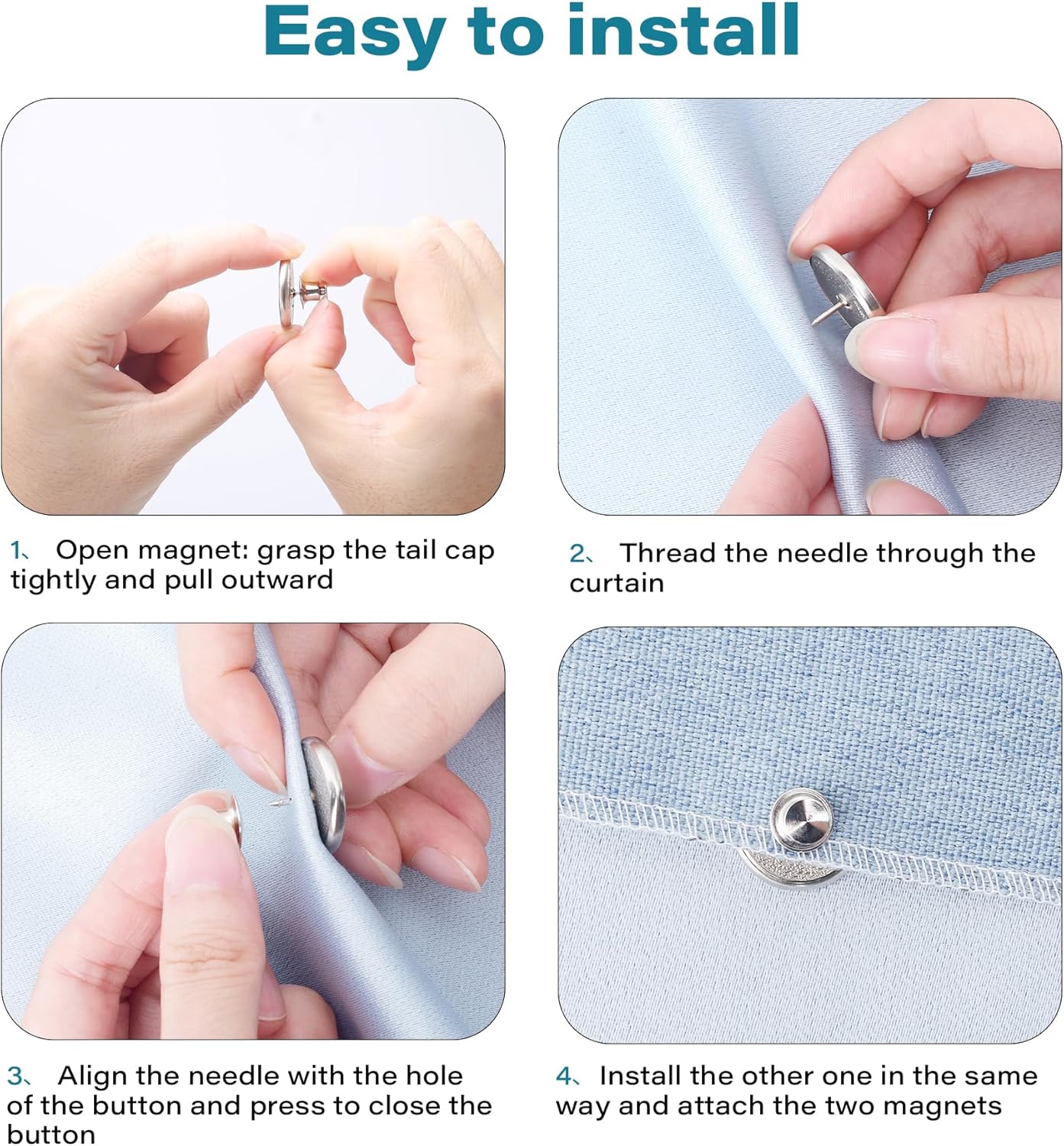 Easy to install

1、 Open magnet: grasp the tail cap tightly and pull outward

2、 Thread the needle through the curtain

3、 Align the needle with the hole of the button and press to close the button

4、 Install the other one in the same way and attach the two magnets