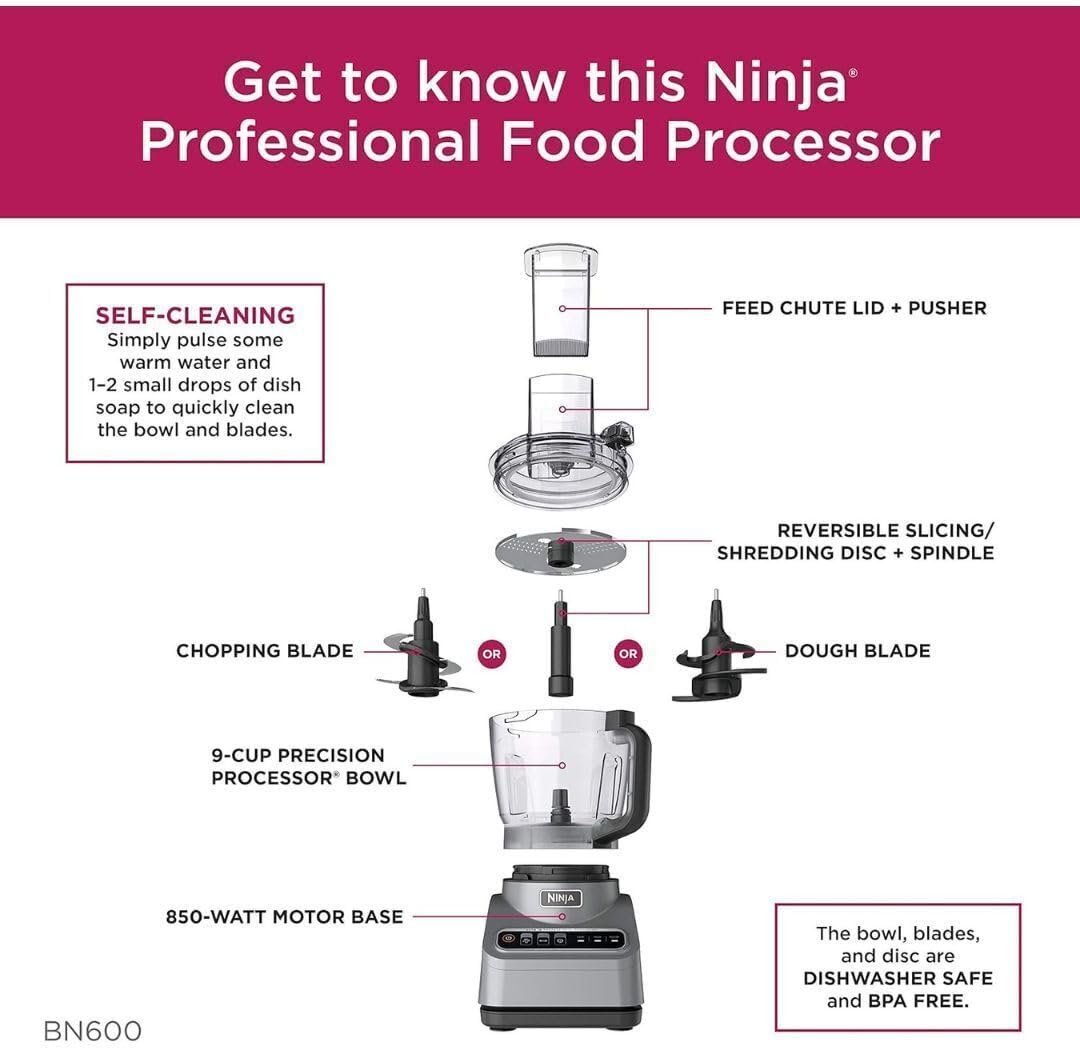 Get to know this Ninja® Professional Food Processor

SELF-CLEANING
Simply pulse some warm water and 1–2 small drops of dish soap to quickly clean the bowl and blades.

FEED CHUTE LID + PUSHER

REVERSIBLE SLICING/ SHREDDING DISC + SPINDLE

CHOPPING BLADE

OR

OR

DOUGH BLADE

9-CUP PRECISION PROCESSOR® BOWL

850-WATT MOTOR BASE

NINJA

The bowl, blades, and disc are DISHWASHER SAFE and BPA FREE.

BN600