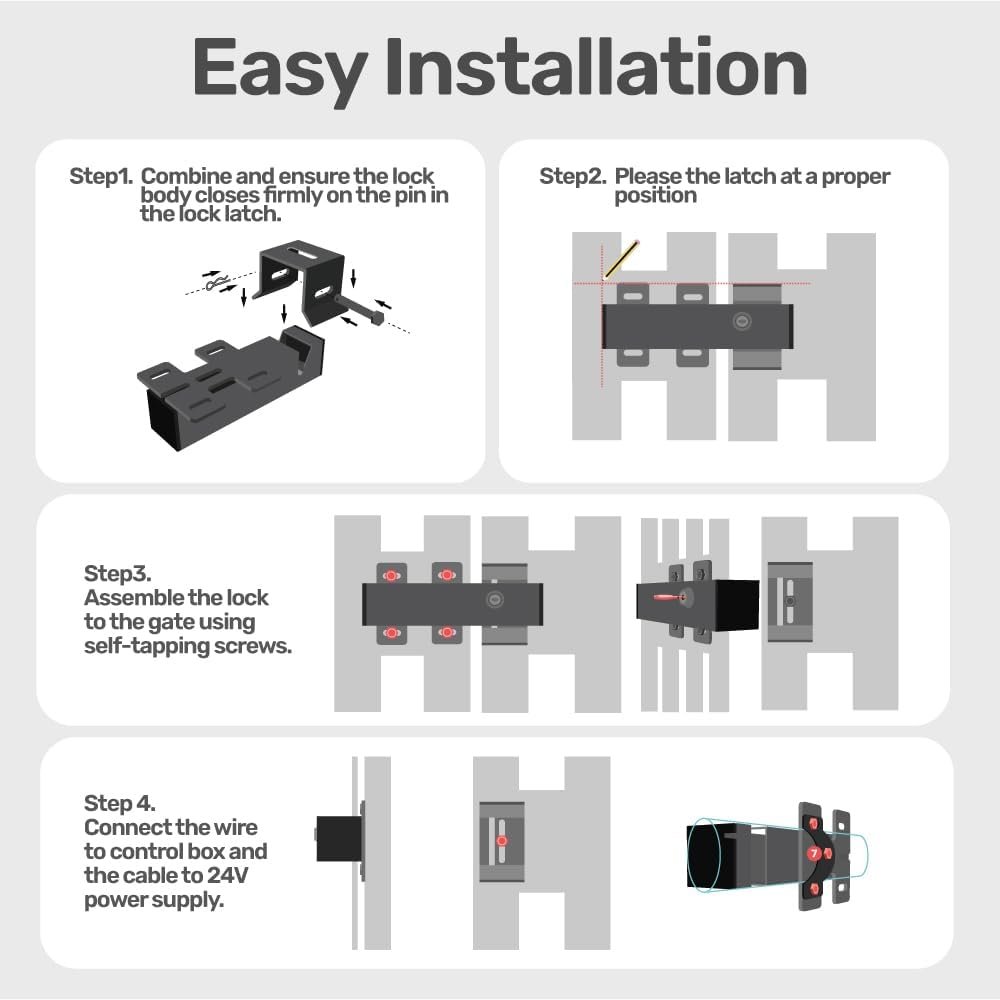 Easy Installation

Step1. Combine and ensure the lock body closes firmly on the pin in the lock latch.

Step2. Please the latch at a proper position

Step3.
Assemble the lock to the gate using self-tapping screws.

Step 4.
Connect the wire to control box and the cable to 24V power supply.

7